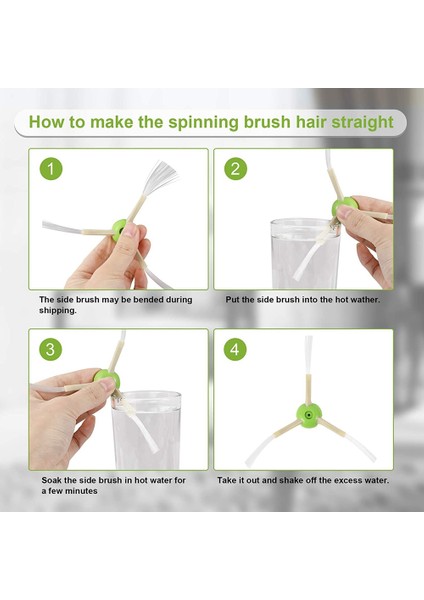 How to make the spinning brush hair straight

1

The side brush may be bended during shipping.

2

Put the side brush into the hot wather.

3

Soak the side brush in hot water for a few minutes

4

Take it out and shake off the excess water.