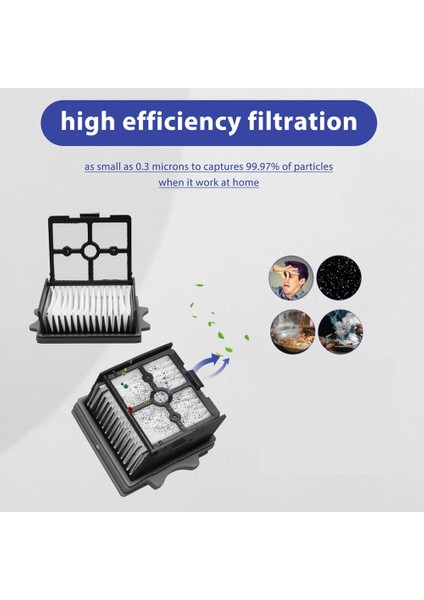 high efficiency filtration

as small as 0.3 microns to captures 99.97% of particles when it work at home