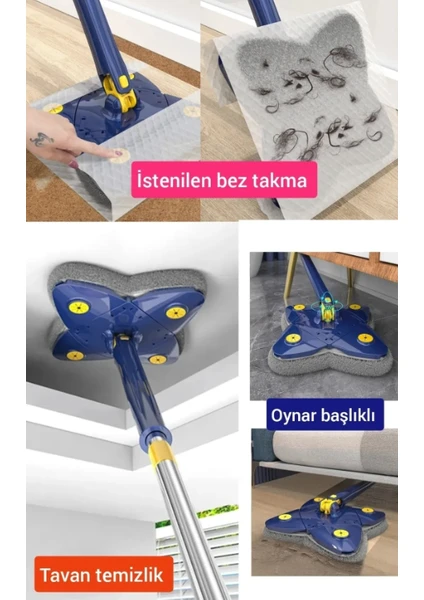 İstenilen bez takma

Oynar başlıklı

Tavan temizlik