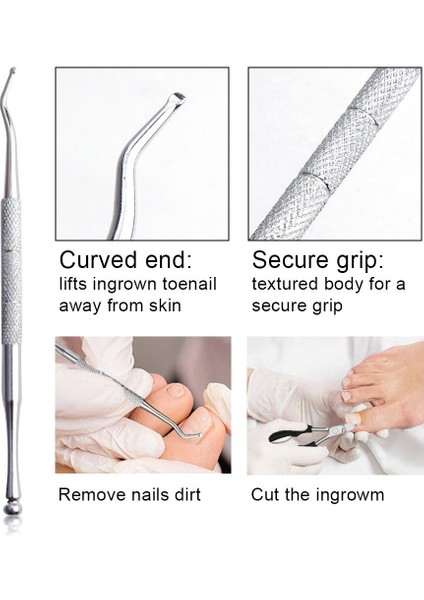 Curved end:
lifts ingrown toenail away from skin

Secure grip:
textured body for a secure grip

Remove nails dirt

Cut the ingrowm