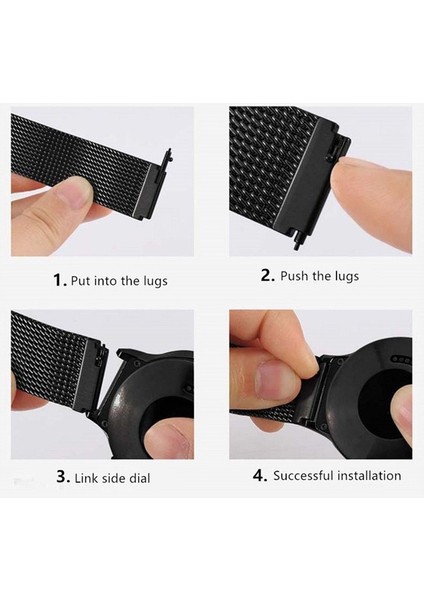 1. Put into the lugs

2. Push the lugs

3. Link side dial

4. Successful installation