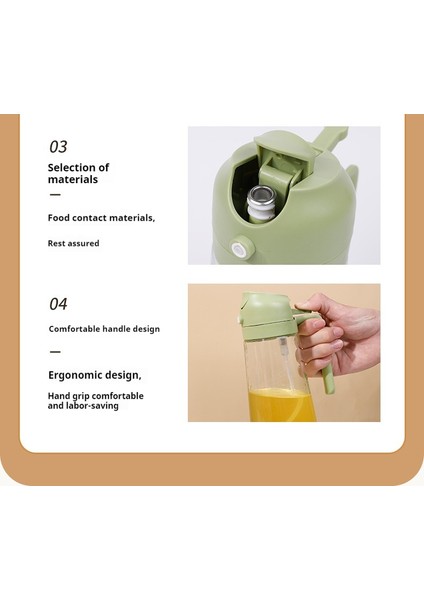 03

Selection of materials

—

Food contact materials,

Rest assured

04

Comfortable handle design

—

Ergonomic design,

Hand grip comfortable and labor-saving