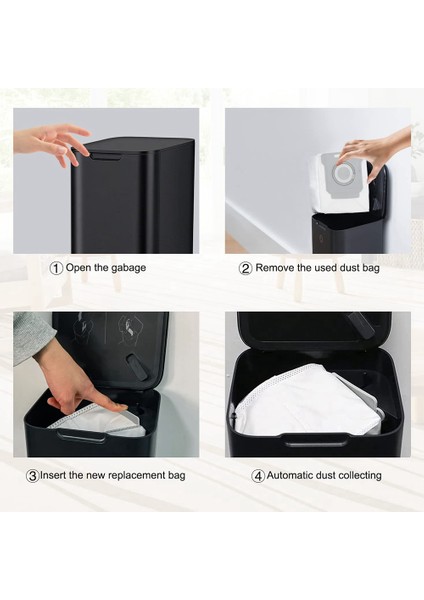 ① Open the gabage

② Remove the used dust bag

③ Insert the new replacement bag

④ Automatic dust collecting