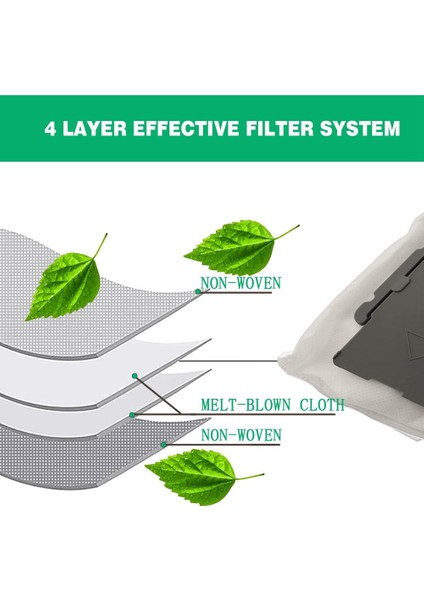 4 LAYER EFFECTIVE FILTER SYSTEM

NON-WOVEN

MELT-BLOWN CLOTH

NON-WOVEN