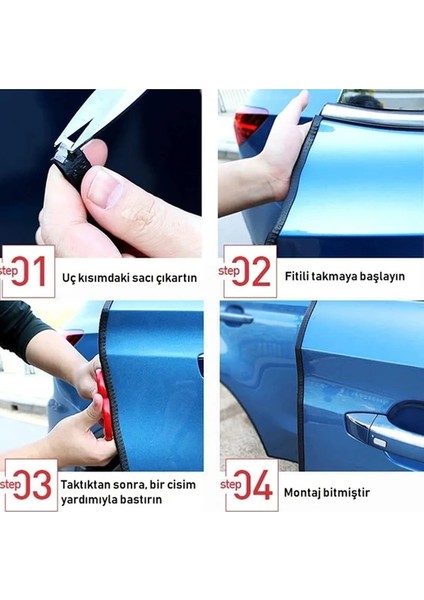 step 01 Uç kısımdaki sacı çıkartın

step 02 Fitili takmaya başlayın

step 03 Taktıktan sonra, bir cisim yardımıyla bastırın

step 04 Montaj bitmiştir