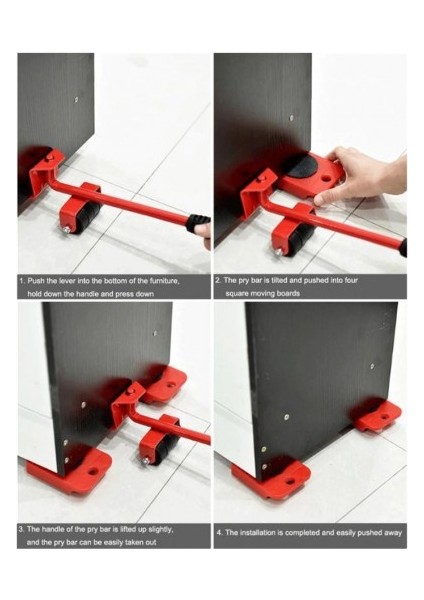 1. Push the lever into the bottom of the furniture, hold down the handle and press down

2. The pry bar is tilted and pushed into four square moving boards

3. The handle of the pry bar is lifted up slightly, and the pry bar can be easily taken out

4. The installation is completed and easily pushed away