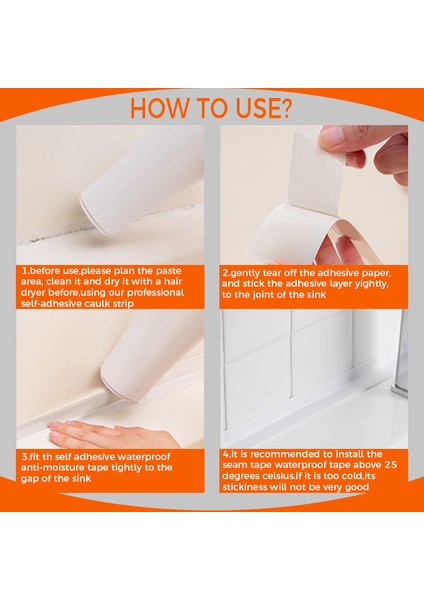 HOW TO USE?

1.before use,please plan the paste area, clean it and dry it with a hair dryer before,using our professional self-adhesive caulk strip

2.gently tear off the adhesive paper, and stick the adhesive layer yightly, to the joint of the sink

3.fit th self adhesive waterproof anti-moisture tape tightly to the gap of the sink

4.it is recommended to install the seam tape waterproof tape above 25 degrees celsius.if it is too cold,its stickiness will not be very good