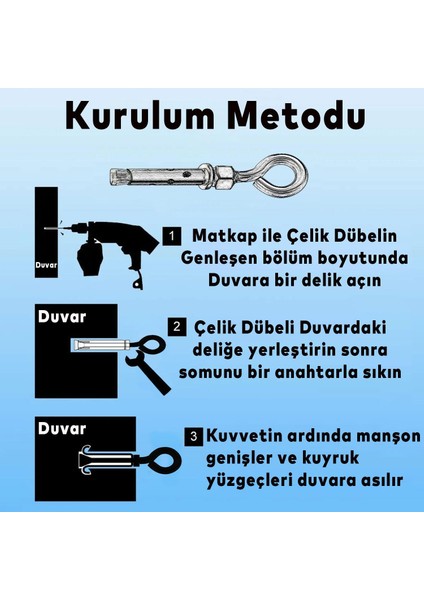 Kurulum Metodu

Duvar

1 Matkap ile Çelik Dübelin Genleşen bölüm boyutunda Duvara bir delik açın

Duvar

2 Çelik Dübeli Duvardaki deliğe yerleştirin sonra somunu bir anahtarla sıkın

Duvar

3 Kuvvetin ardında manşon genişler ve kuyruk yüzgeçleri duvara asılır