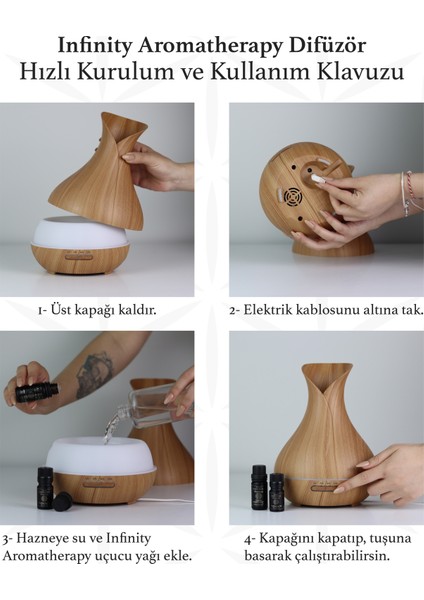 Infinity Aromatherapy Difüzör
Hızlı Kurulum ve Kullanım Klavuzu

1- Üst kapağı kaldır.

2- Elektrik kablosunu altına tak.

3- Hazneye su ve Infinity Aromatherapy uçucu yağı ekle.

4- Kapağını kapatıp, tuşuna basarak çalıştırabilirsin.