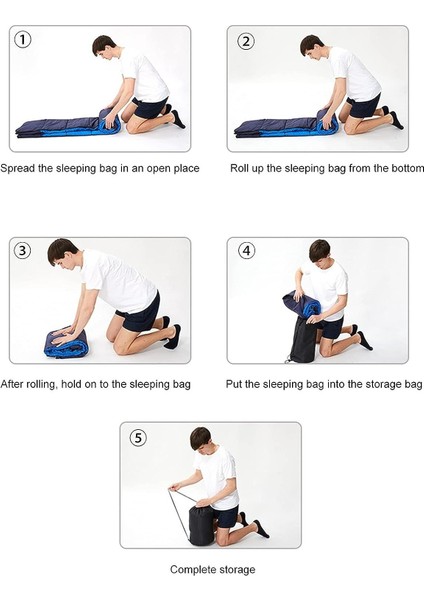 ①

Spread the sleeping bag in an open place

②

Roll up the sleeping bag from the bottom

③

After rolling, hold on to the sleeping bag

④

Put the sleeping bag into the storage bag

⑤

Complete storage