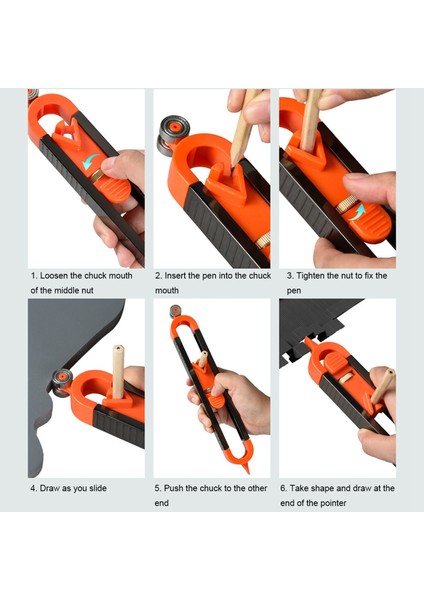 1. Loosen the chuck mouth of the middle nut

2. Insert the pen into the chuck mouth

3. Tighten the nut to fix the pen

4. Draw as you slide

5. Push the chuck to the other end

6. Take shape and draw at the end of the pointer