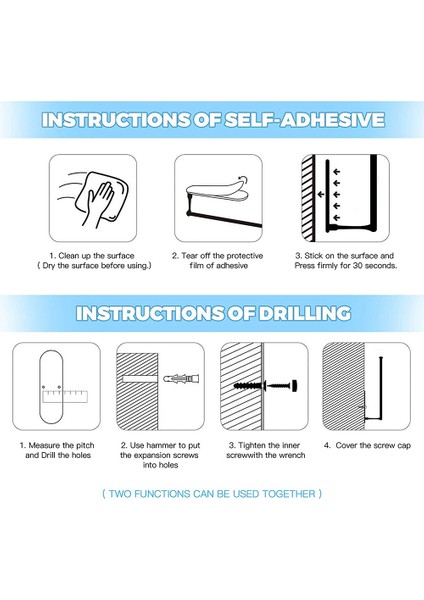 INSTRUCTIONS OF SELF-ADHESIVE

1. Clean up the surface
( Dry the surface before using.)

2. Tear off the protective film of adhesive

3. Stick on the surface and Press firmly for 30 seconds.

INSTRUCTIONS OF DRILLING

1. Measure the pitch and Drill the holes

2. Use hammer to put the expansion screws into holes

3. Tighten the inner screwwith the wrench

4. Cover the screw cap

( TWO FUNCTIONS CAN BE USED TOGETHER )