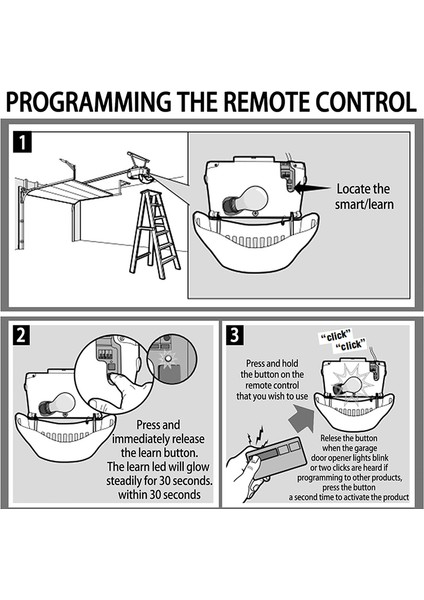 PROGRAMMING THE REMOTE CONTROL

1

Locate the smart/learn

2

Press and immediately release the learn button. The learn led will glow steadily for 30 seconds. within 30 seconds

3

"click" "click"

Press and hold the button on the remote control that you wish to use

Relese the button when the garage door opener lights blink or two clicks are heard if programming to other products, press the button a second time to activate the product