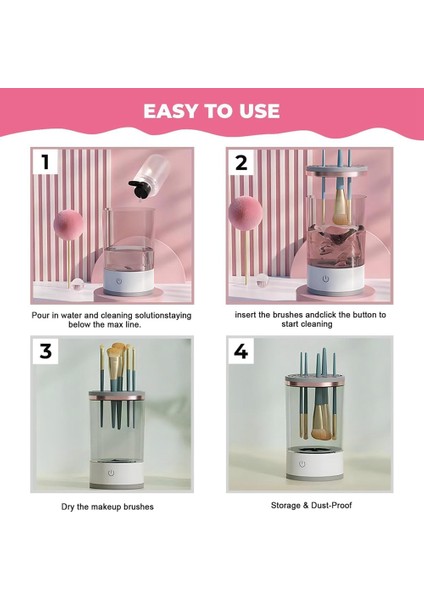 EASY TO USE

1

Pour in water and cleaning solutionstaying below the max line.

2

insert the brushes andclick the button to start cleaning

3

Dry the makeup brushes

4

Storage & Dust-Proof