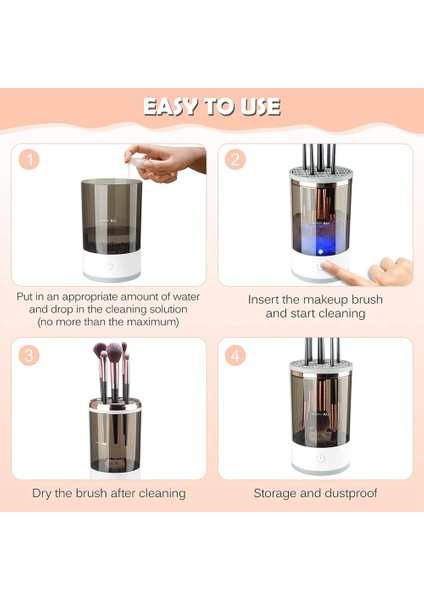 EASY TO USE

1

Put in an appropriate amount of water and drop in the cleaning solution (no more than the maximum)

2

Insert the makeup brush and start cleaning

3

Dry the brush after cleaning

4

Storage and dustproof