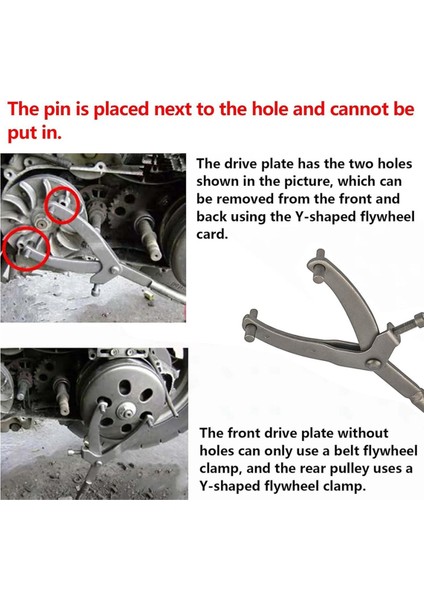 The pin is placed next to the hole and cannot be put in.

The drive plate has the two holes shown in the picture, which can be removed from the front and back using the Y-shaped flywheel card.

The front drive plate without holes can only use a belt flywheel clamp, and the rear pulley uses a Y-shaped flywheel clamp.