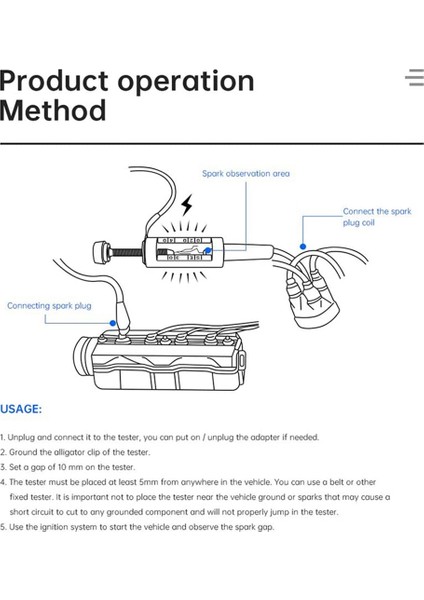 Product operation Method

Spark observation area

Connect the spark plug coil

Connecting spark plug

USAGE:

1. Unplug and connect it to the tester, you can put on / unplug the adapter if needed.
2. Ground the alligator clip of the tester.
3. Set a gap of 10 mm on the tester.
4. The tester must be placed at least 5mm from anywhere in the vehicle. You can use a belt or other fixed tester. It is important not to place the tester near the vehicle ground or sparks that may cause a short circuit to cut to any grounded component and will not properly jump in the tester.
5. Use the ignition system to start the vehicle and observe the spark gap.