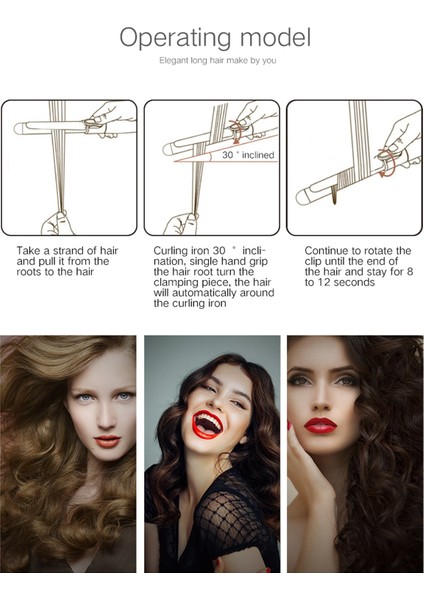 Operating model

Elegant long hair make by you

30 ° inclined

Take a strand of hair and pull it from the roots to the hair

Curling iron 30 ° inclination, single hand grip the hair root turn the clamping piece, the hair will automatically around the curling iron

Continue to rotate the clip until the end of the hair and stay for 8 to 12 seconds