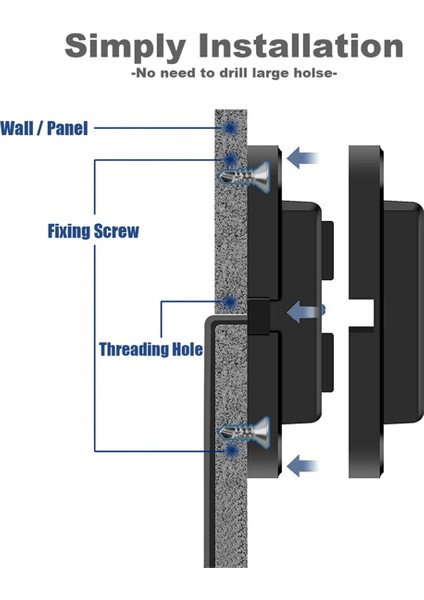 Simply Installation
-No need to drill large holse-

Wall / Panel

Fixing Screw

Threading Hole