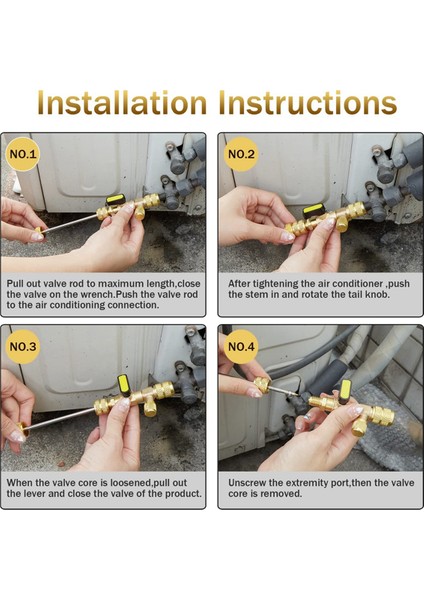 Installation Instructions

NO.1

Pull out valve rod to maximum length,close the valve on the wrench.Push the valve rod to the air conditioning connection.

NO.2

After tightening the air conditioner ,push the stem in and rotate the tail knob.

NO.3

When the valve core is loosened,pull out the lever and close the valve of the product.

NO.4

Unscrew the extremity port,then the valve core is removed.