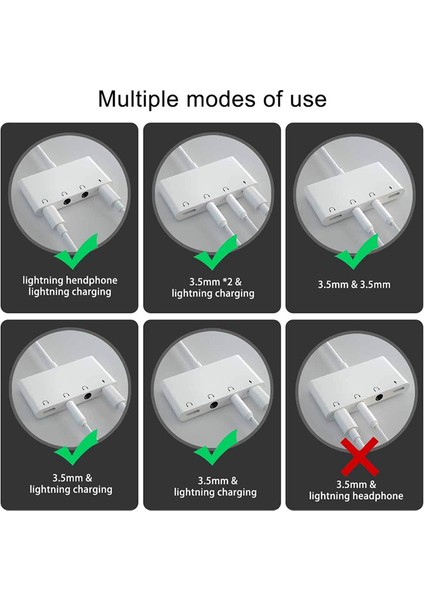 Multiple modes of use

lightning hendphone lightning charging

3.5mm *2 & lightning charging

3.5mm & 3.5mm

3.5mm & lightning charging

3.5mm & lightning charging

3.5mm & lightning headphone