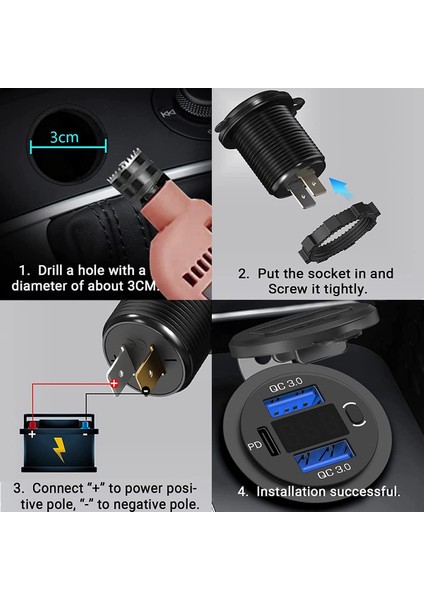 3cm

1. Drill a hole with a diameter of about 3CM.

2. Put the socket in and Screw it tightly.

+
-
+
-

3. Connect "+" to power positive pole, "-" to negative pole.

QC 3.0
PD
QC 3.0

4. Installation successful.