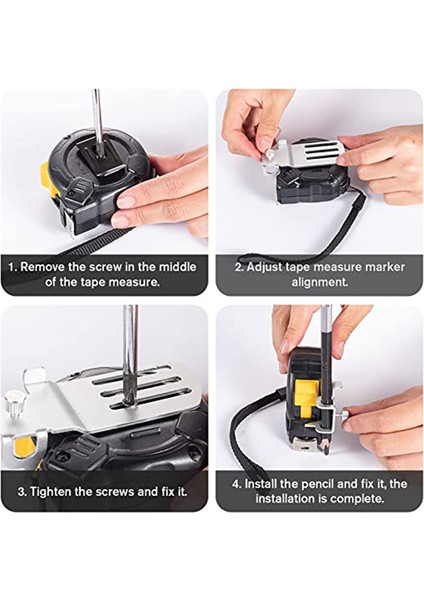 1. Remove the screw in the middle of the tape measure.

2. Adjust tape measure marker alignment.

3. Tighten the screws and fix it.

4. Install the pencil and fix it, the installation is complete.