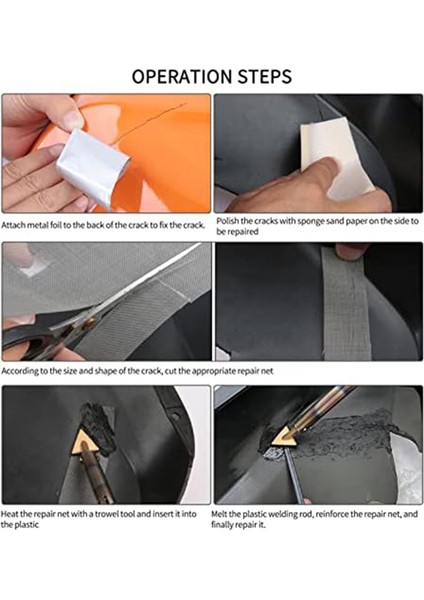 OPERATION STEPS

Attach metal foil to the back of the crack to fix the crack.

Polish the cracks with sponge sand paper on the side to be repaired

According to the size and shape of the crack, cut the appropriate repair net

Heat the repair net with a trowel tool and insert it into the plastic

Melt the plastic welding rod, reinforce the repair net, and finally repair it.