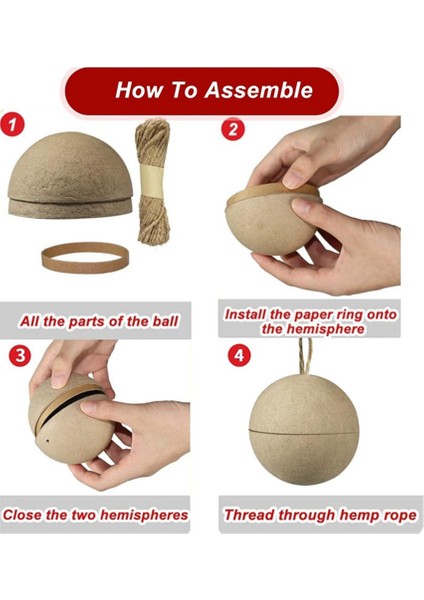 How To Assemble

1

All the parts of the ball

2

Install the paper ring onto the hemisphere

3

Close the two hemispheres

4

Thread through hemp rope