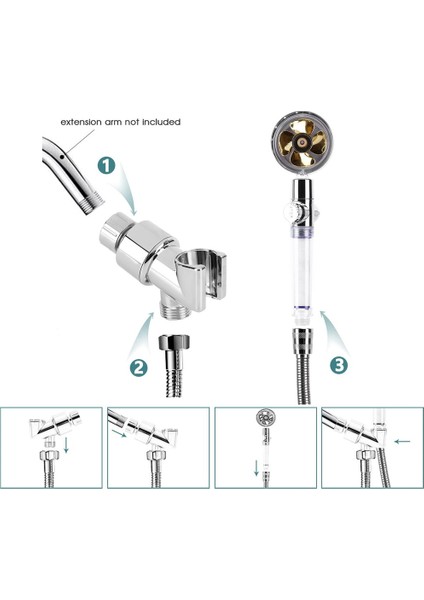 extension arm not included

1

2

3