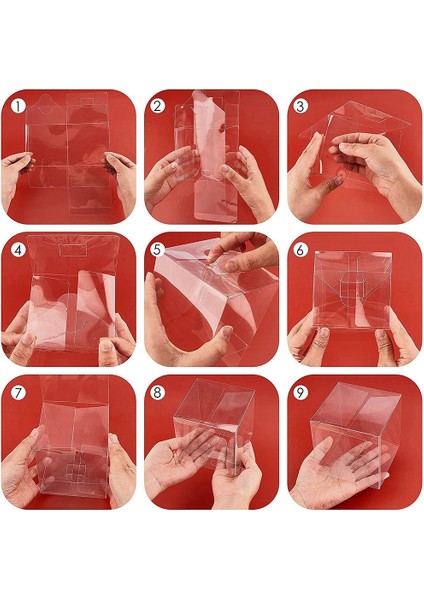 1
2
3
4
5
6
7
8
9