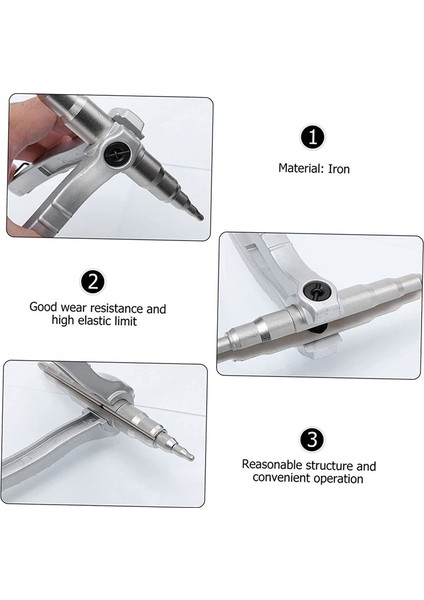 1

Material: Iron

2

Good wear resistance and high elastic limit

3

Reasonable structure and convenient operation