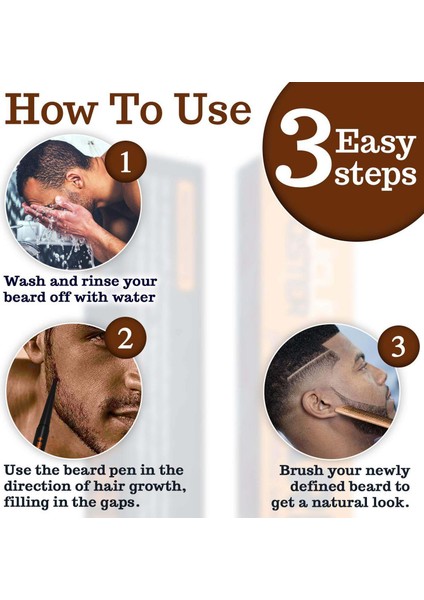 How To Use

3 Easy steps

1

Wash and rinse your beard off with water

2

Use the beard pen in the direction of hair growth, filling in the gaps.

3

Brush your newly defined beard to get a natural look.