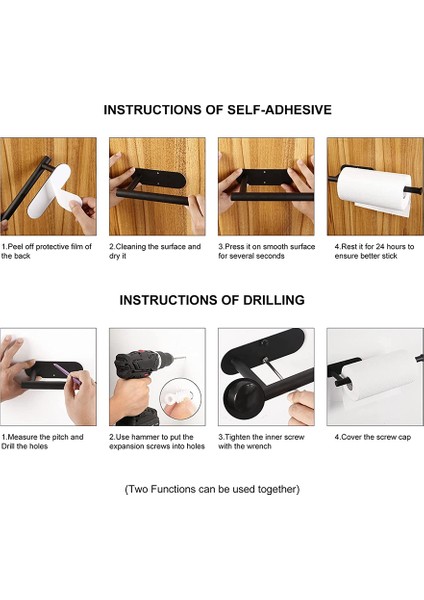 INSTRUCTIONS OF SELF-ADHESIVE

1.Peel off protective film of the back

2.Cleaning the surface and dry it

3.Press it on smooth surface for several seconds

4.Rest it for 24 hours to ensure better stick

INSTRUCTIONS OF DRILLING

1.Measure the pitch and Drill the holes

2.Use hammer to put the expansion screws into holes

3.Tighten the inner screw with the wrench

4.Cover the screw cap

(Two Functions can be used together)