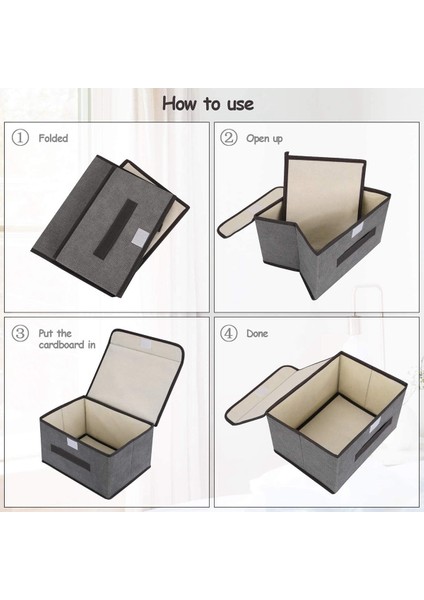 How to use

① Folded

② Open up

③ Put the cardboard in

④ Done