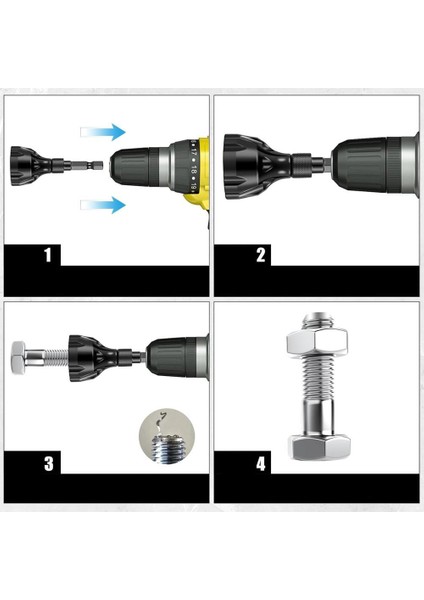 17 18 19

1

2

3

4