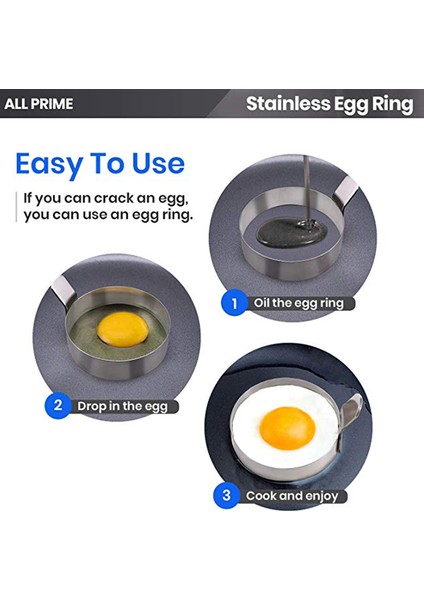 ALL PRIME

Stainless Egg Ring

Easy To Use

If you can crack an egg, you can use an egg ring.

1 Oil the egg ring

2 Drop in the egg

3 Cook and enjoy