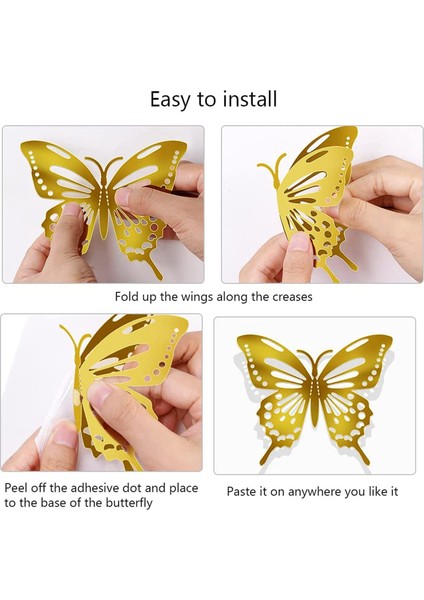 Easy to install

Fold up the wings along the creases

Peel off the adhesive dot and place to the base of the butterfly

Paste it on anywhere you like it