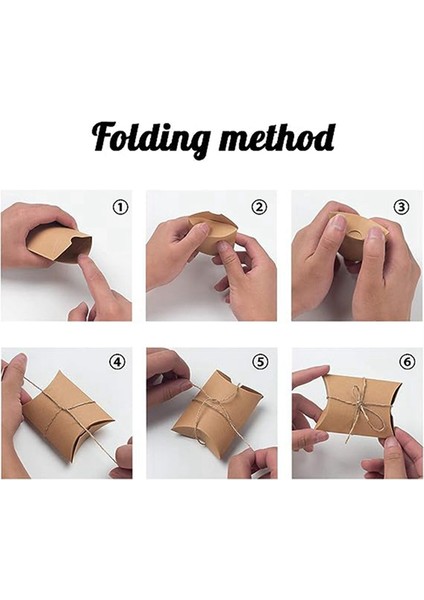 Folding method

①

②

③

④

⑤

⑥