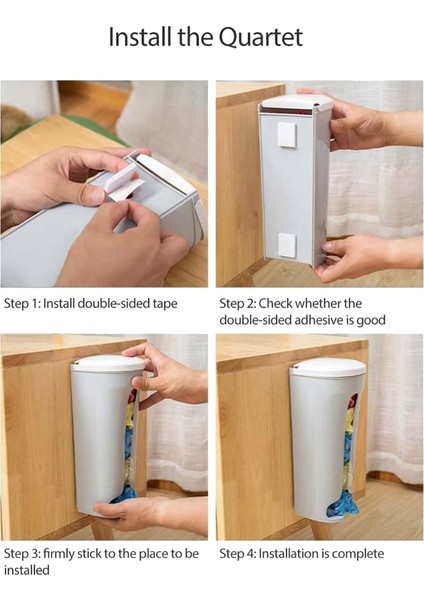 Install the Quartet

Step 1: Install double-sided tape

Step 2: Check whether the double-sided adhesive is good

Step 3: firmly stick to the place to be installed

Step 4: Installation is complete