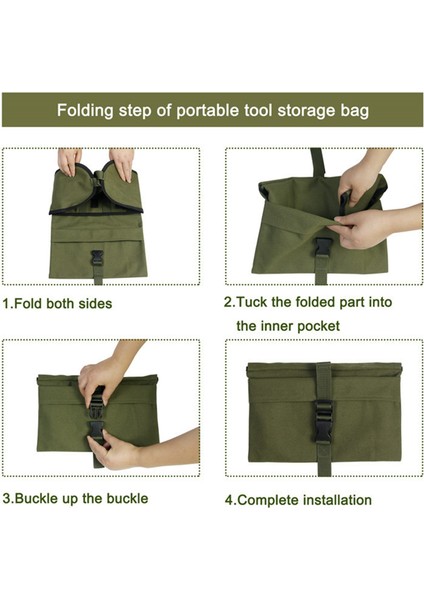 Folding step of portable tool storage bag

1.Fold both sides

2.Tuck the folded part into the inner pocket

3.Buckle up the buckle

4.Complete installation