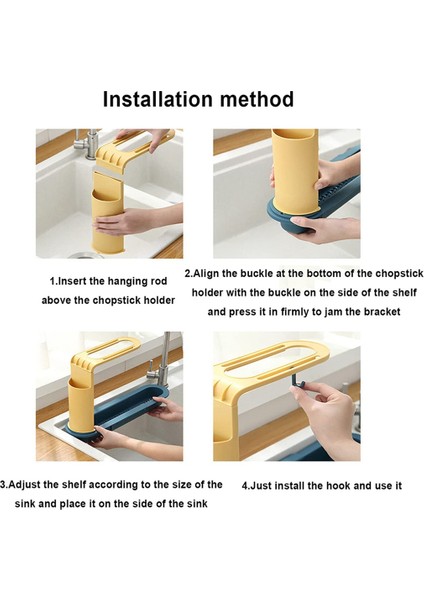 Installation method

1.Insert the hanging rod above the chopstick holder

2.Align the buckle at the bottom of the chopstick holder with the buckle on the side of the shelf and press it in firmly to jam the bracket

3.Adjust the shelf according to the size of the sink and place it on the side of the sink

4.Just install the hook and use it