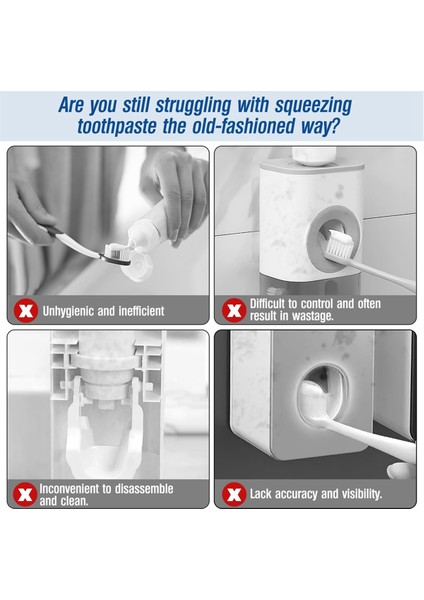 Are you still struggling with squeezing toothpaste the old-fashioned way?

Unhygienic and inefficient

Difficult to control and often result in wastage.

Inconvenient to disassemble and clean.

Lack accuracy and visibility.