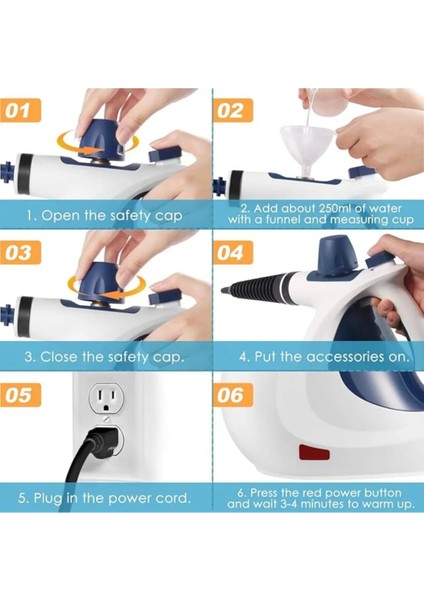 01

1. Open the safety cap

02

2. Add about 250ml of water with a funnel and measuring cup

03

3. Close the safety cap.

04

4. Put the accessories on.

05

5. Plug in the power cord.

06

6. Press the red power button and wait 3-4 minutes to warm up.