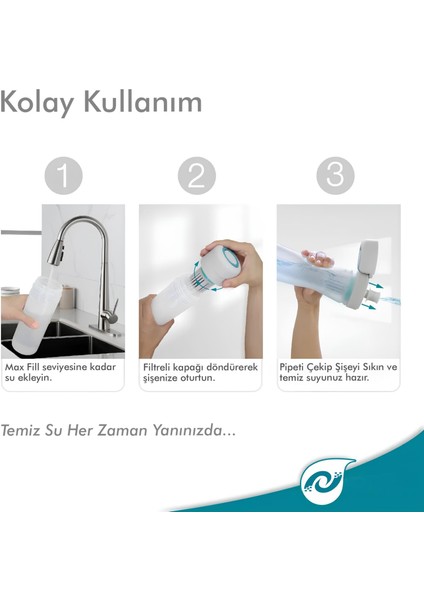 Kolay Kullanım

1

Max Fill seviyesine kadar su ekleyin.

2

Filtreli kapağı döndürerek şişenize oturtun.

3

Pipeti Çekip Şişeyi Sıkın ve temiz suyunuz hazır.

Temiz Su Her Zaman Yanınızda...