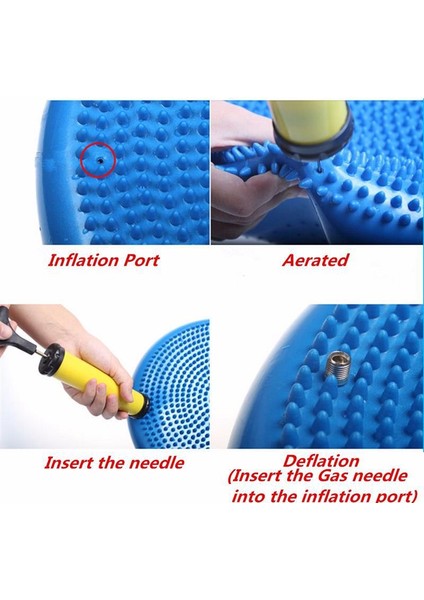 Inflation Port

Aerated

Insert the needle

Deflation
(Insert the Gas needle into the inflation port)