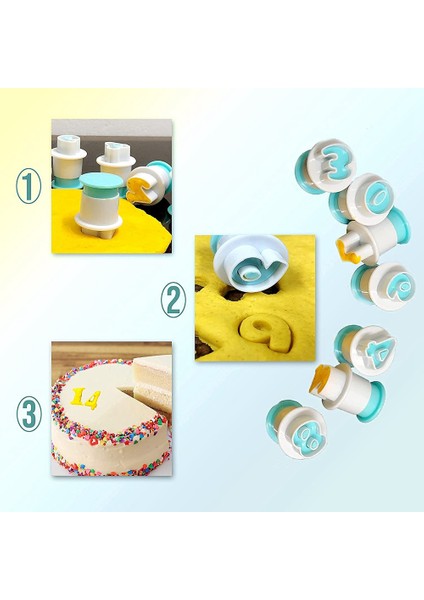 ①

②

③

14