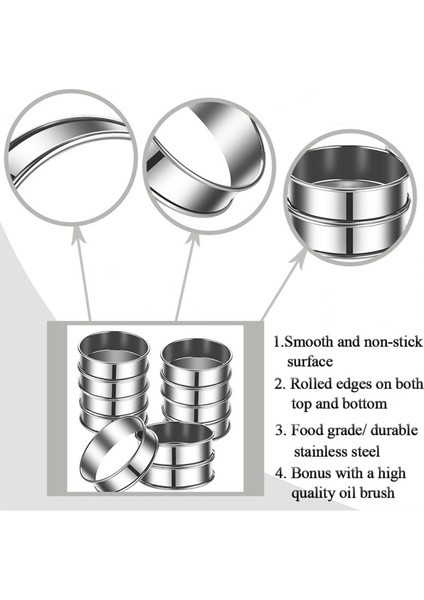 1.Smooth and non-stick surface

2. Rolled edges on both top and bottom

3. Food grade/ durable stainless steel

4. Bonus with a high quality oil brush