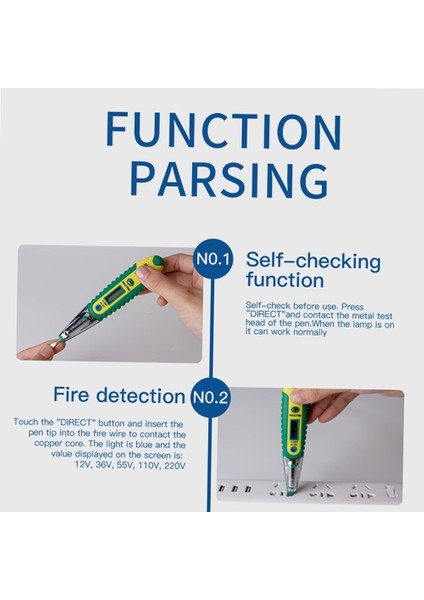 FUNCTION PARSING

N0.1

Self-checking function

Self-check before use. Press "DIRECT"and contact the metal test head of the pen.When the lamp is on it can work normally

Fire detection

N0.2

Touch the "DIRECT" button and insert the pen tip into the fire wire to contact the copper core. The light is blue and the value displayed on the screen is: 12V, 36V, 55V, 110V, 220V