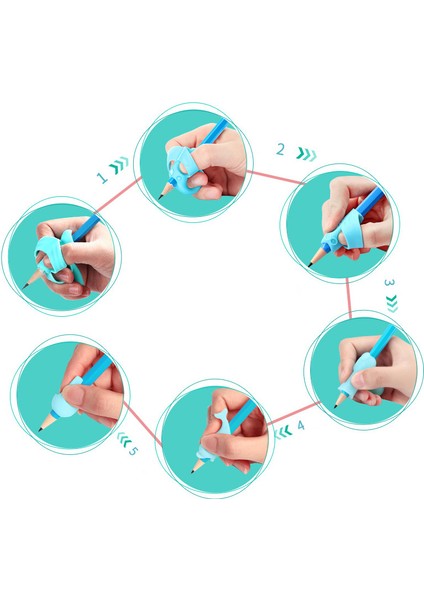 1
2
3
4
5